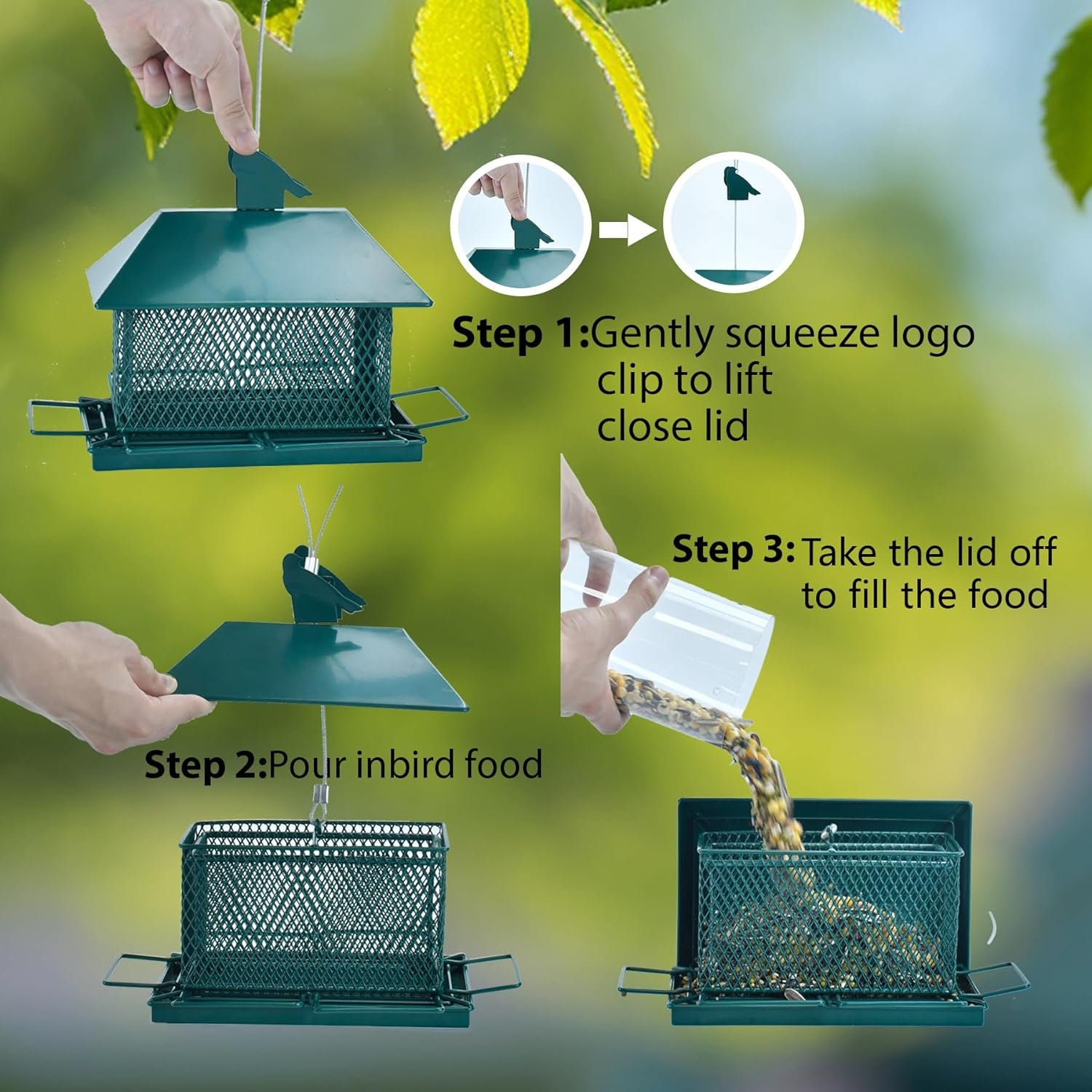 Step 1:Gently squeeze logo clip to lift close lid

Step 3: Take the lid off to fill the food

Step 2:Pour inbird food